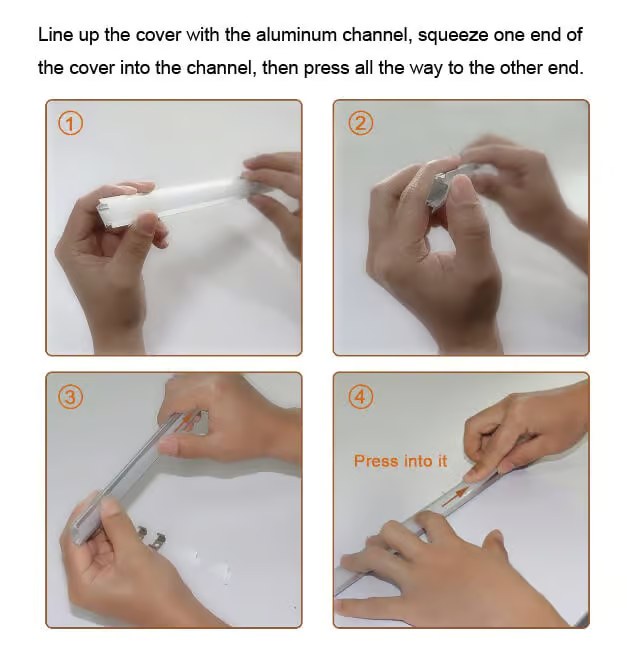 Line up the cover with the aluminum channel, squeeze one end of the cover into the channel, then press all the way to the other end.

①

②

③

④

Press into it